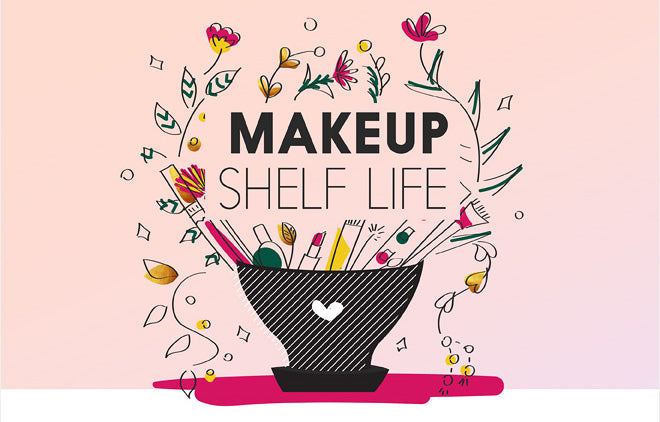 MAKEUP
SHELF LIFE