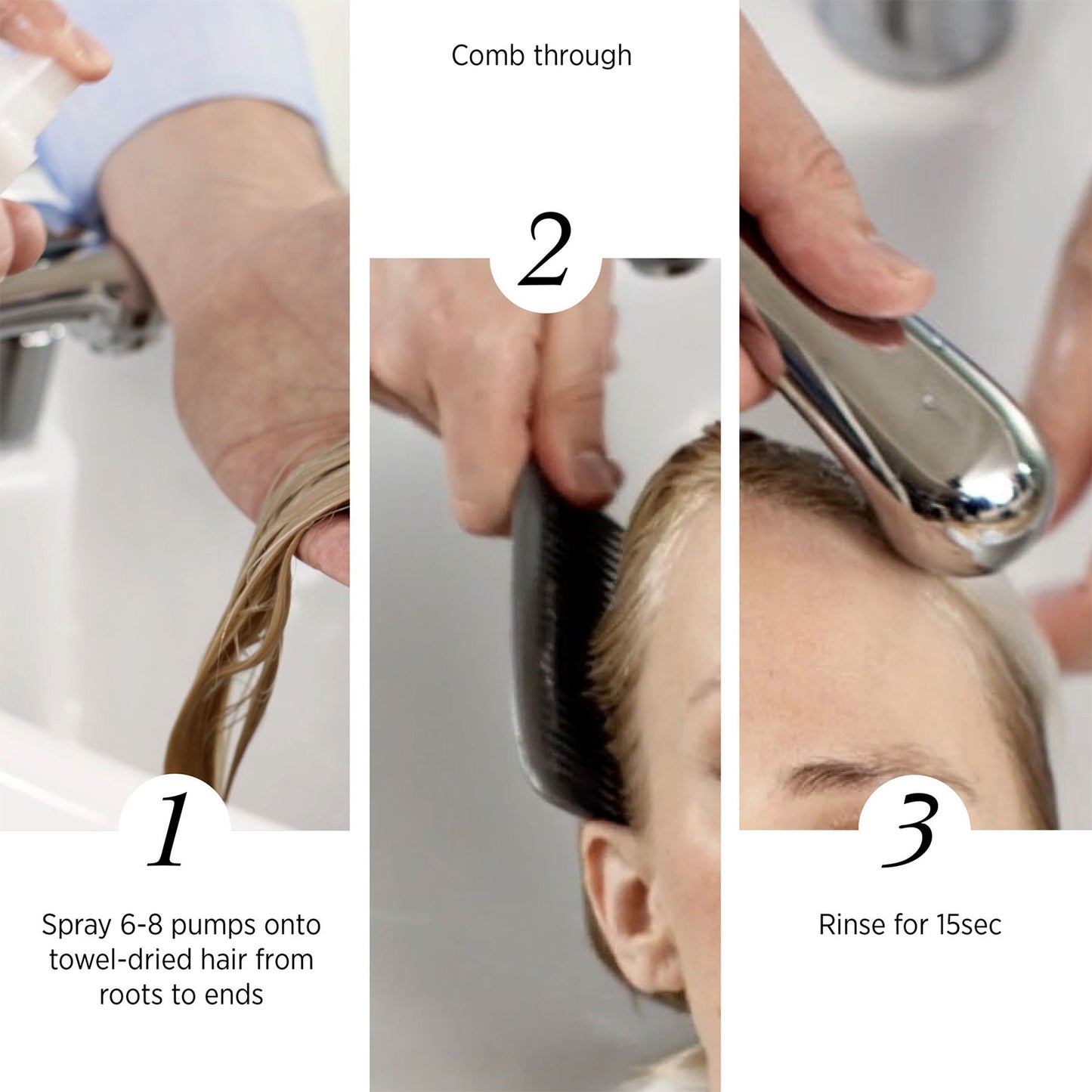 1

Spray 6-8 pumps onto towel-dried hair from roots to ends

Comb through

2

3

Rinse for 15sec