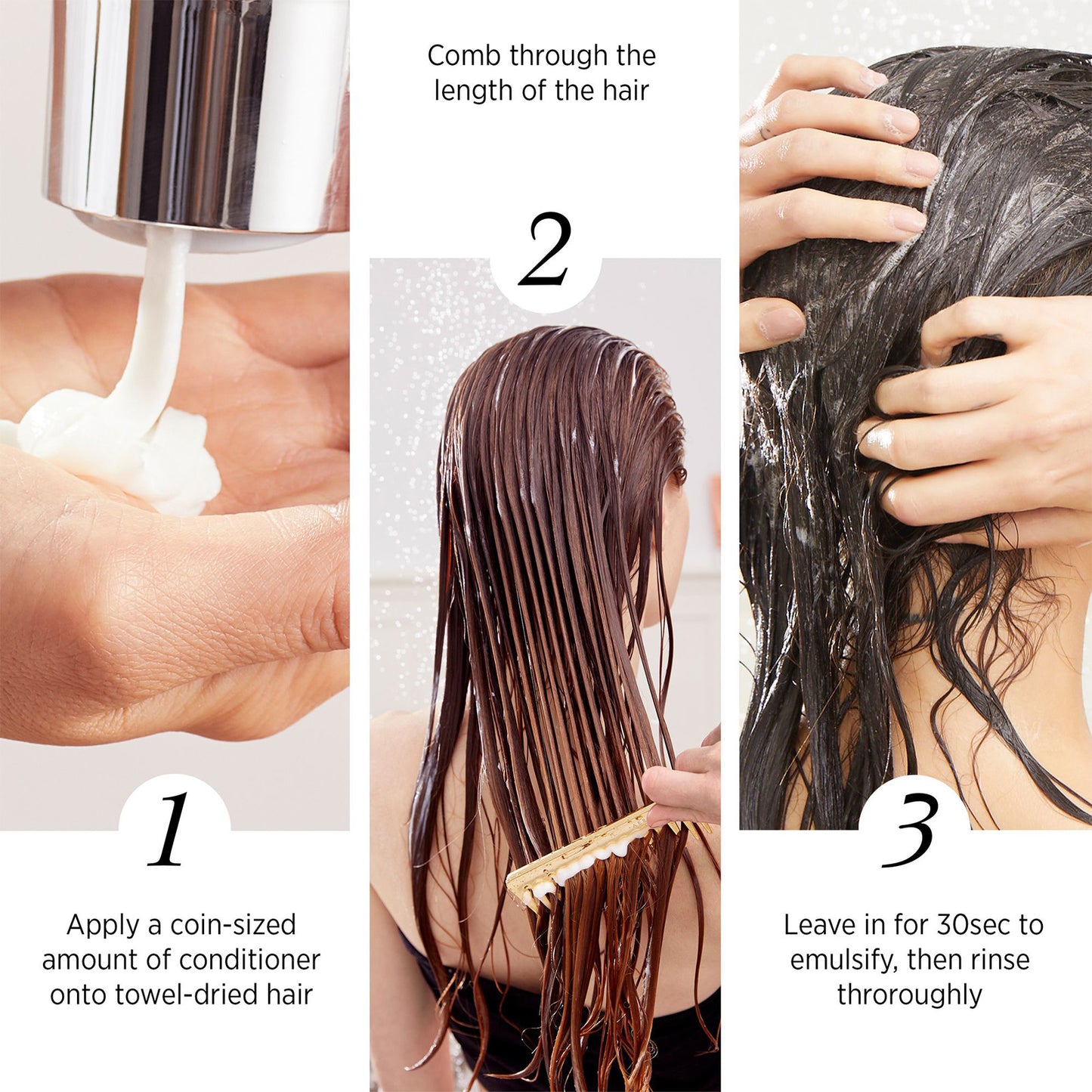 1

Apply a coin-sized amount of conditioner onto towel-dried hair

Comb through the length of the hair

2

3

Leave in for 30sec to emulsify, then rinse throroughly