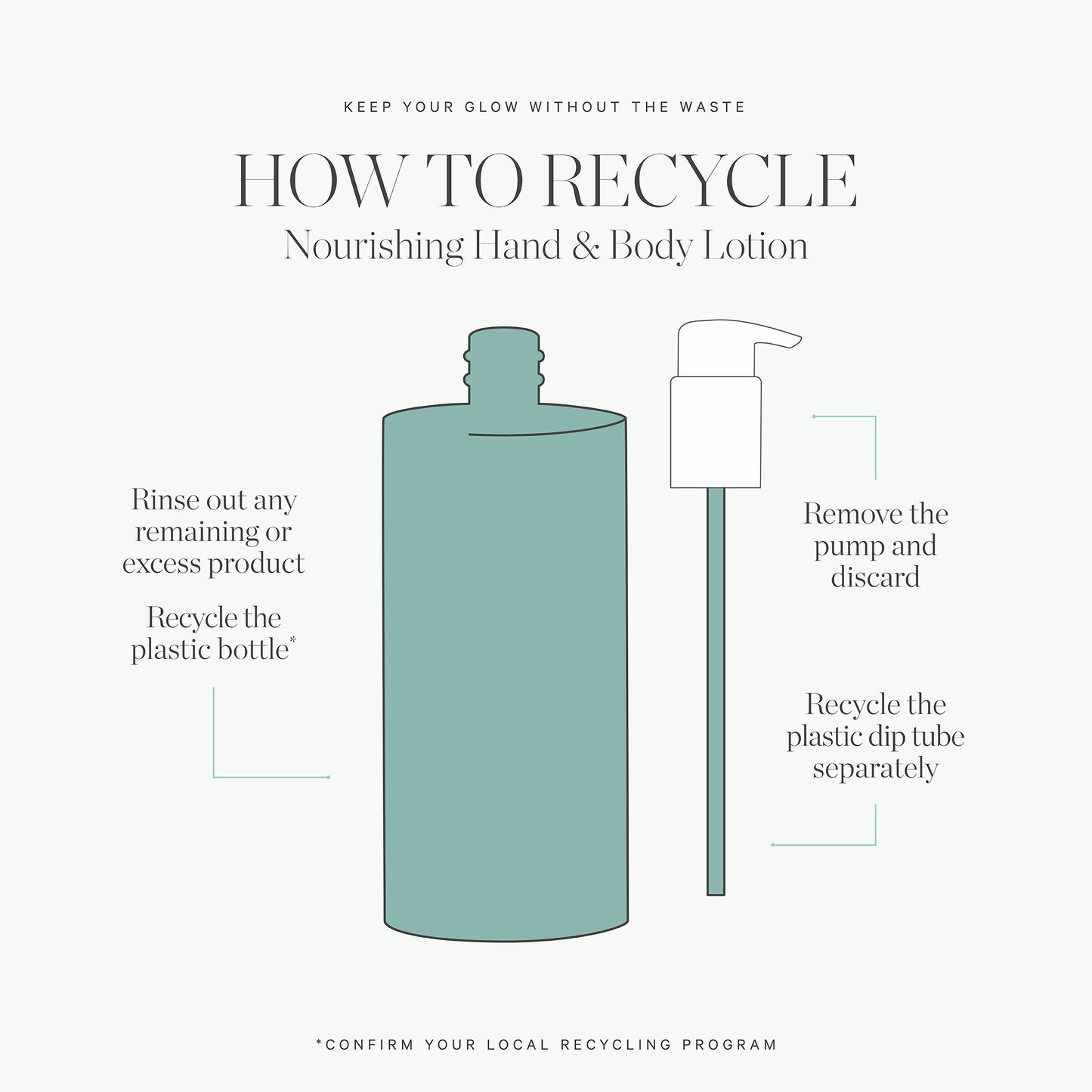 KEEP YOUR GLOW WITHOUT THE WASTE

HOW TO RECYCLE

Nourishing Hand & Body Lotion

Rinse out any remaining or excess product

Recycle the plastic bottle*

Remove the pump and discard

Recycle the plastic dip tube separately

*CONFIRM YOUR LOCAL RECYCLING PROGRAM