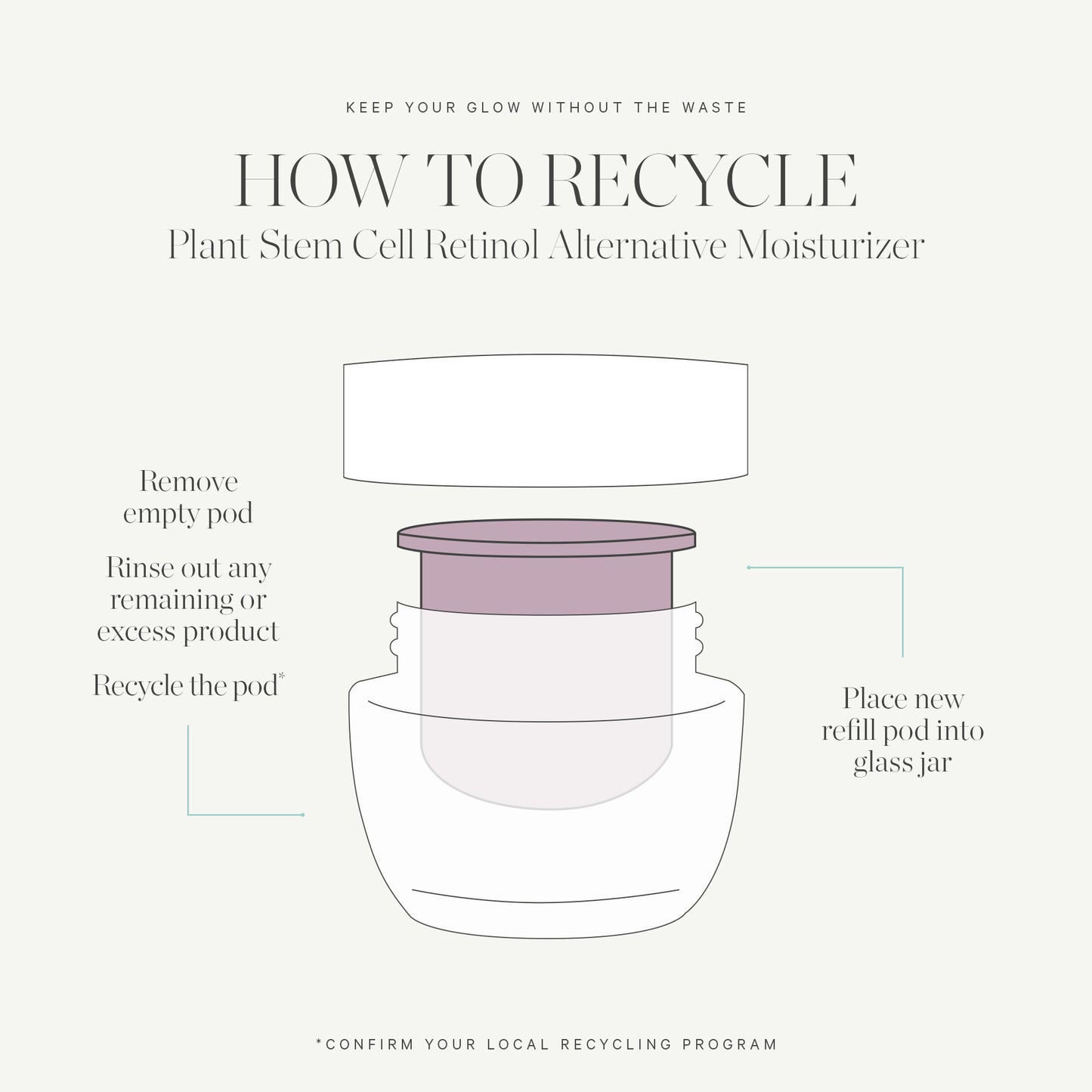 KEEP YOUR GLOW WITHOUT THE WASTE

HOW TO RECYCLE

Plant Stem Cell Retinol Alternative Moisturizer

Remove empty pod

Rinse out any remaining or excess product

Recycle the pod*

Place new refill pod into glass jar

*CONFIRM YOUR LOCAL RECYCLING PROGRAM