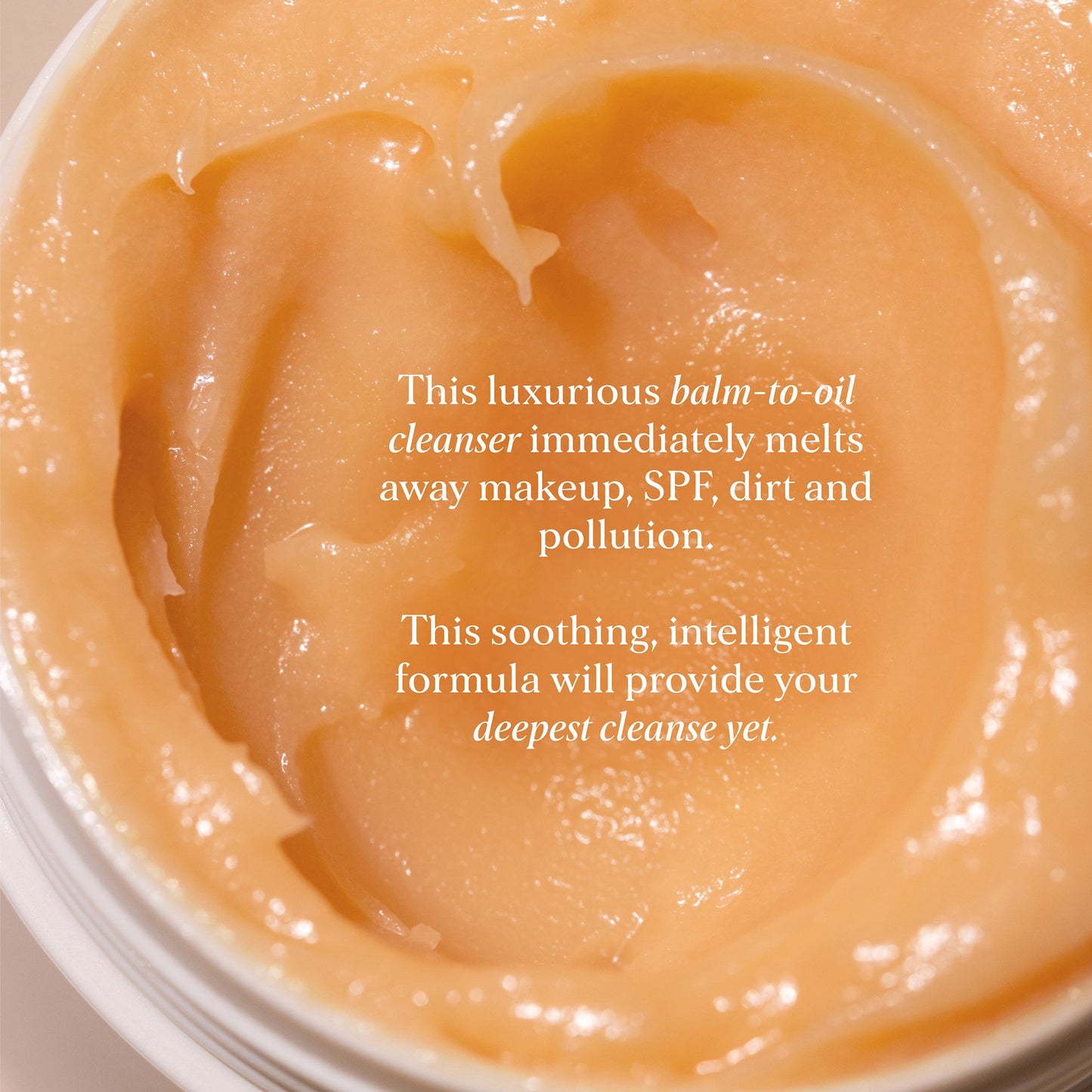 This luxurious balm-to-oil cleanser immediately melts away makeup, SPF, dirt and pollution.

This soothing, intelligent formula will provide your deepest cleanse yet.