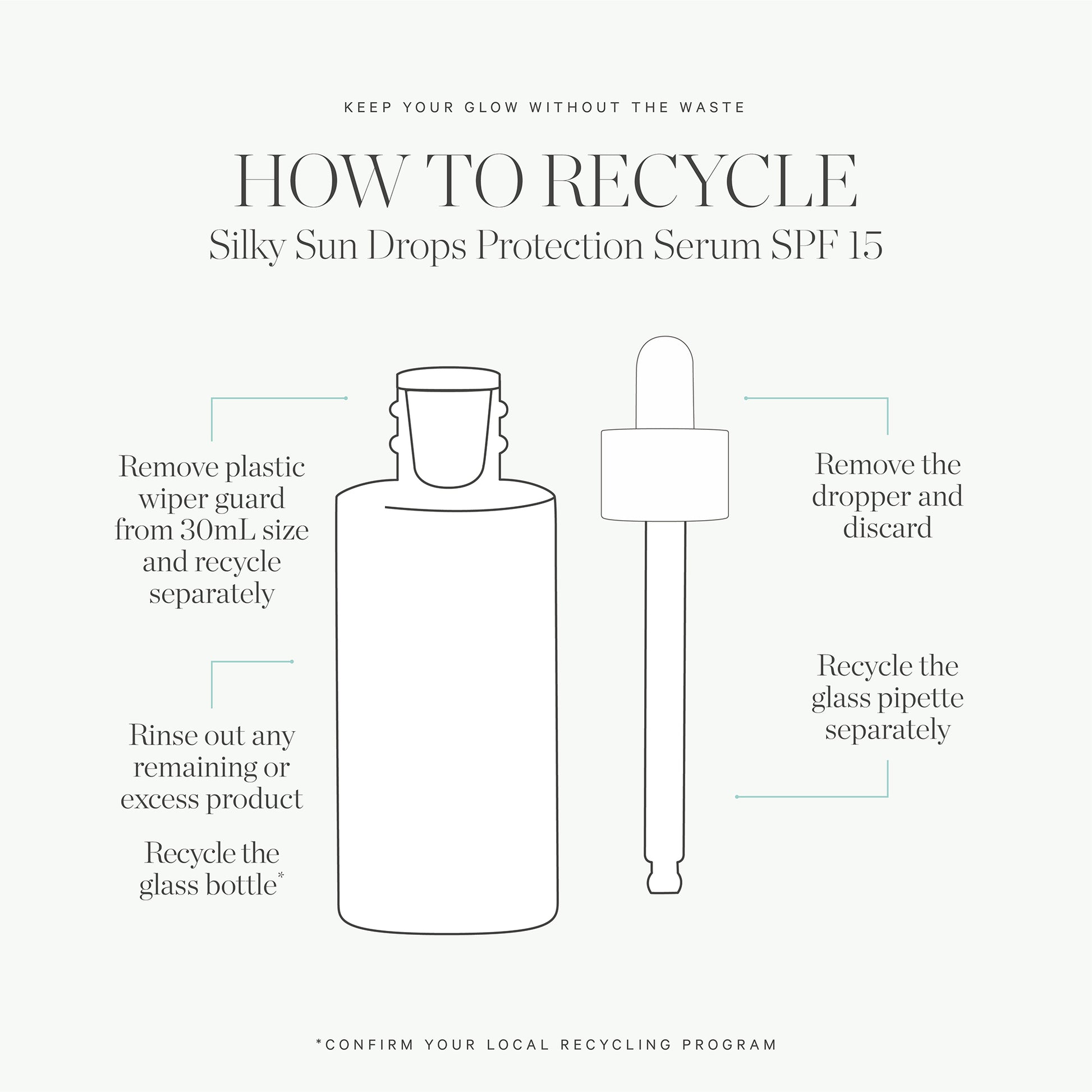 KEEP YOUR GLOW WITHOUT THE WASTE

HOW TO RECYCLE

Silky Sun Drops Protection Serum SPF 15

Remove plastic wiper guard from 30mL size and recycle separately

Rinse out any remaining or excess product

Recycle the glass bottle*

Remove the dropper and discard

Recycle the glass pipette separately

*CONFIRM YOUR LOCAL RECYCLING PROGRAM