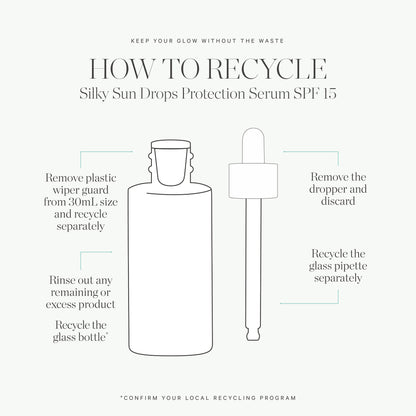 KEEP YOUR GLOW WITHOUT THE WASTE

HOW TO RECYCLE

Silky Sun Drops Protection Serum SPF 15

Remove plastic wiper guard from 30mL size and recycle separately

Rinse out any remaining or excess product

Recycle the glass bottle*

Remove the dropper and discard

Recycle the glass pipette separately

*CONFIRM YOUR LOCAL RECYCLING PROGRAM