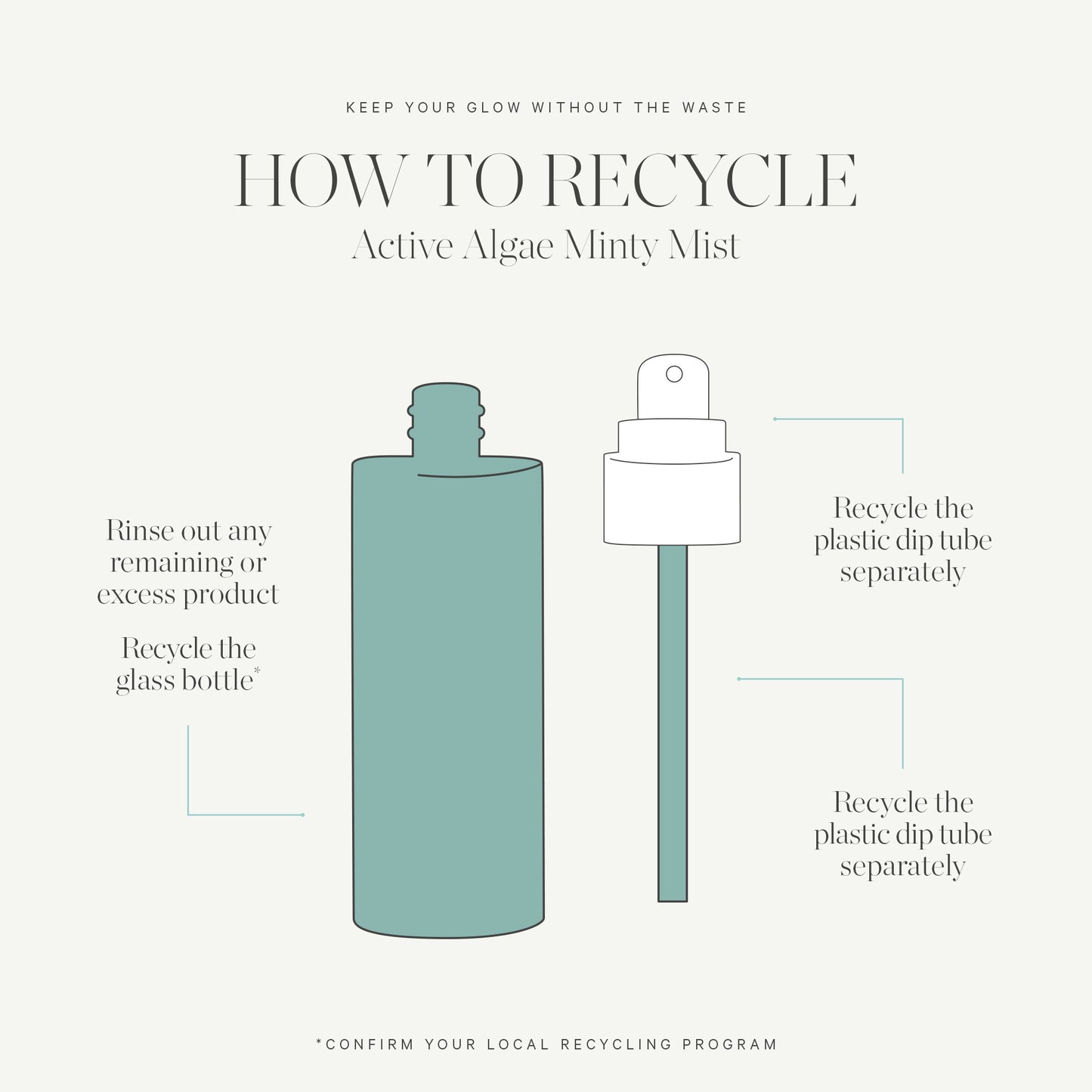 KEEP YOUR GLOW WITHOUT THE WASTE

HOW TO RECYCLE
Active Algae Minty Mist

Rinse out any remaining or excess product

Recycle the glass bottle*

Recycle the plastic dip tube separately

Recycle the plastic dip tube separately

*CONFIRM YOUR LOCAL RECYCLING PROGRAM