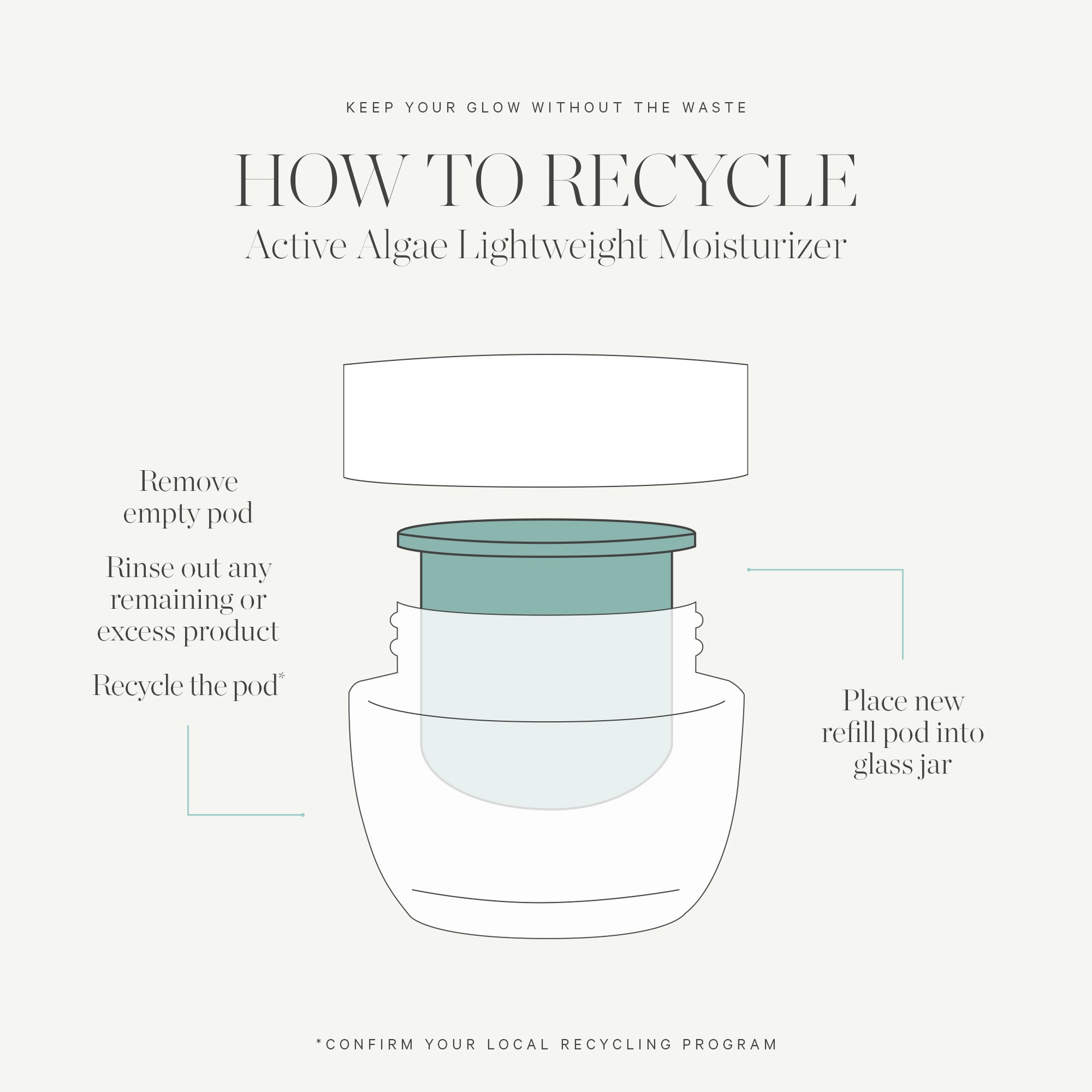 KEEP YOUR GLOW WITHOUT THE WASTE

HOW TO RECYCLE
Active Algae Lightweight Moisturizer

Remove empty pod

Rinse out any remaining or excess product

Recycle the pod*

Place new refill pod into glass jar

*CONFIRM YOUR LOCAL RECYCLING PROGRAM