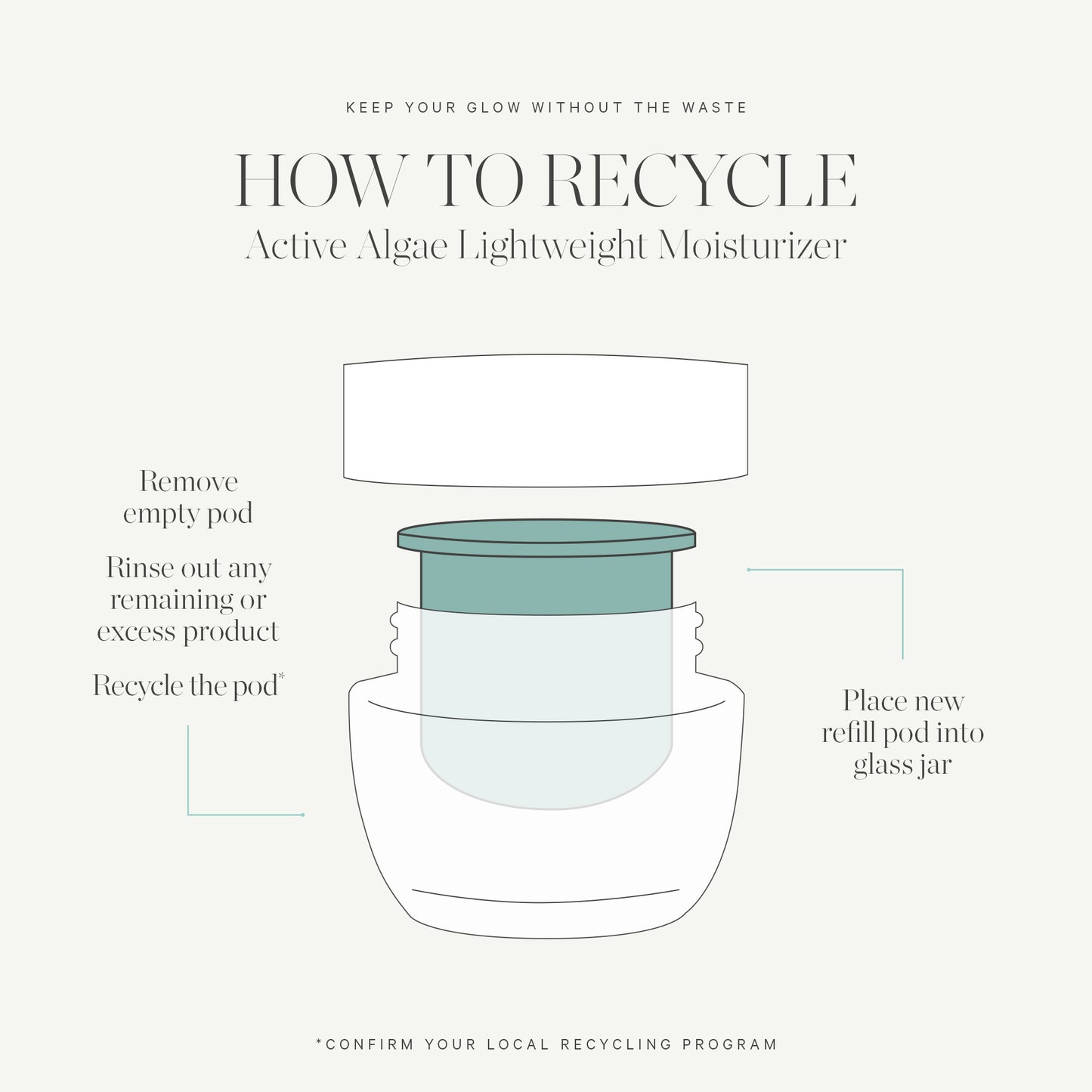 KEEP YOUR GLOW WITHOUT THE WASTE

HOW TO RECYCLE
Active Algae Lightweight Moisturizer

Remove empty pod

Rinse out any remaining or excess product

Recycle the pod*

Place new refill pod into glass jar

*CONFIRM YOUR LOCAL RECYCLING PROGRAM