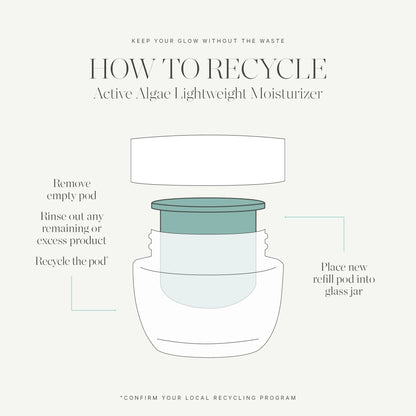 KEEP YOUR GLOW WITHOUT THE WASTE

HOW TO RECYCLE
Active Algae Lightweight Moisturizer

Remove empty pod

Rinse out any remaining or excess product

Recycle the pod*

Place new refill pod into glass jar

*CONFIRM YOUR LOCAL RECYCLING PROGRAM