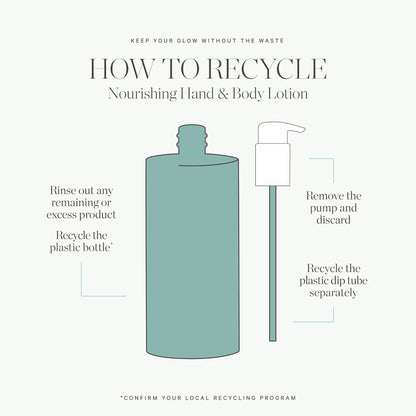 KEEP YOUR GLOW WITHOUT THE WASTE

HOW TO RECYCLE
Nourishing Hand & Body Lotion

Rinse out any remaining or excess product

Recycle the plastic bottle*

Remove the pump and discard

Recycle the plastic dip tube separately

*CONFIRM YOUR LOCAL RECYCLING PROGRAM