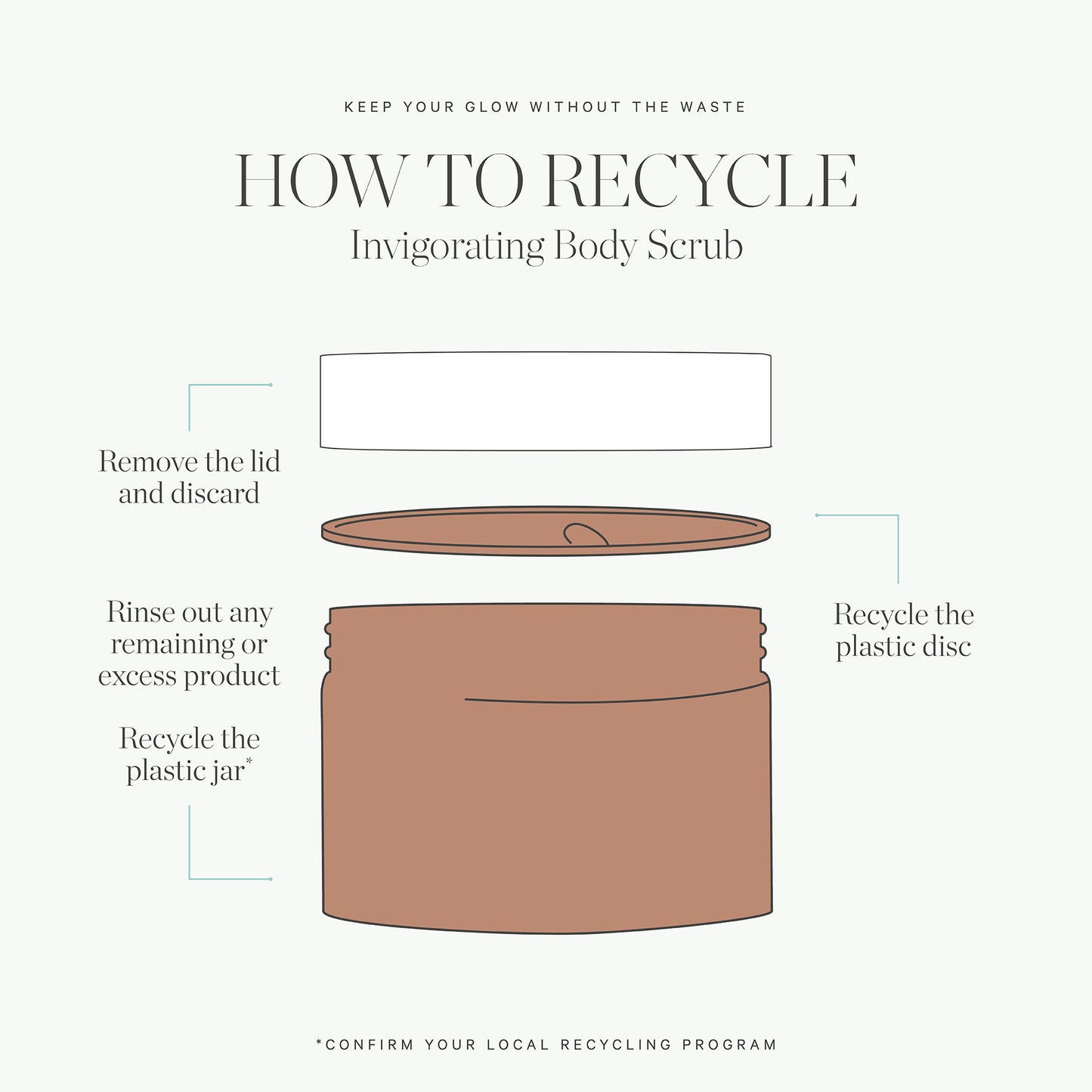 KEEP YOUR GLOW WITHOUT THE WASTE

HOW TO RECYCLE
Invigorating Body Scrub

Remove the lid and discard

Recycle the plastic disc

Rinse out any remaining or excess product

Recycle the plastic jar*

*CONFIRM YOUR LOCAL RECYCLING PROGRAM