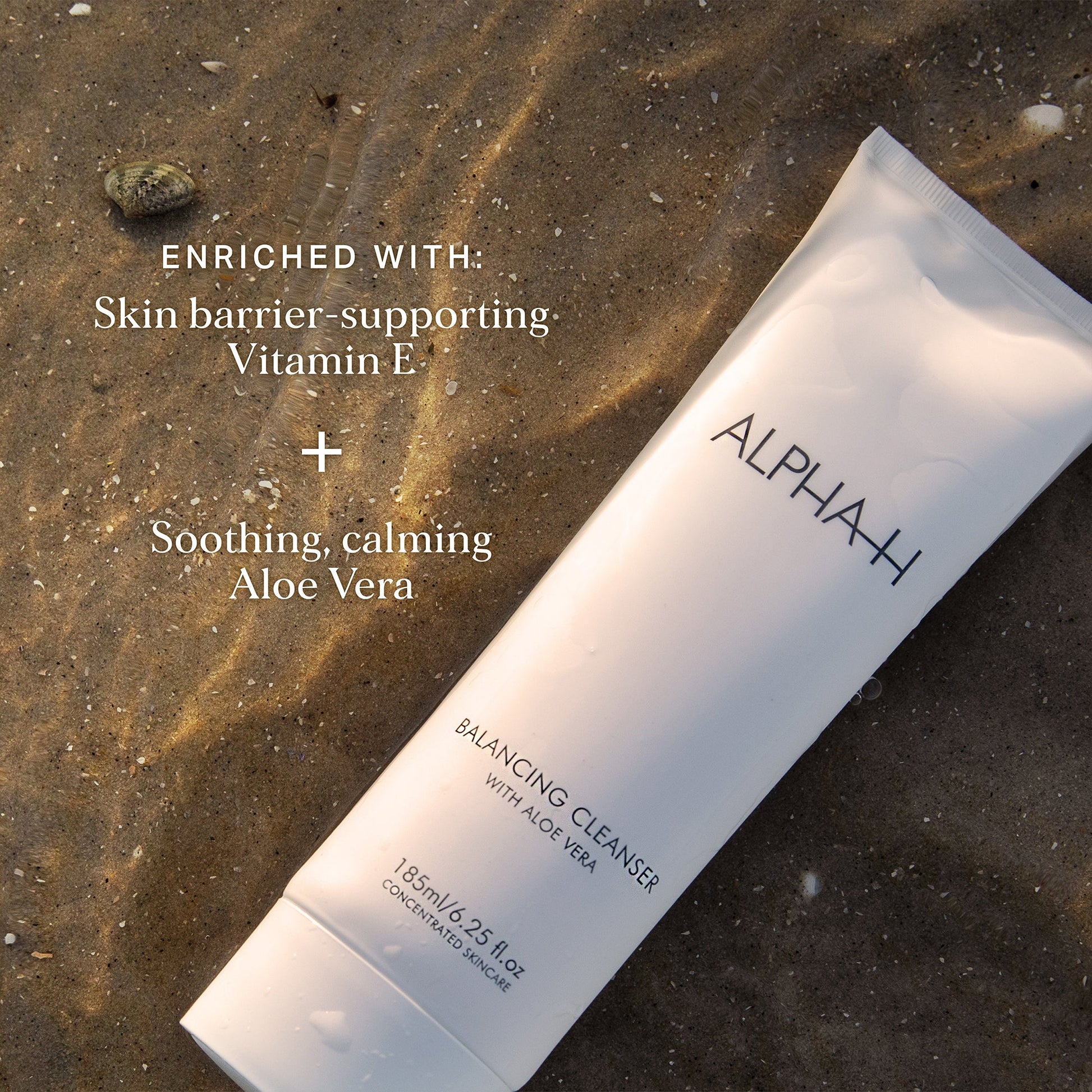 ENRICHED WITH:
Skin barrier-supporting Vitamin E

+

Soothing, calming Aloe Vera

ALPHA-H

BALANCING CLEANSER
WITH ALOE VERA

185ml/6.25 fl.oz
CONCENTRATED SKINCARE