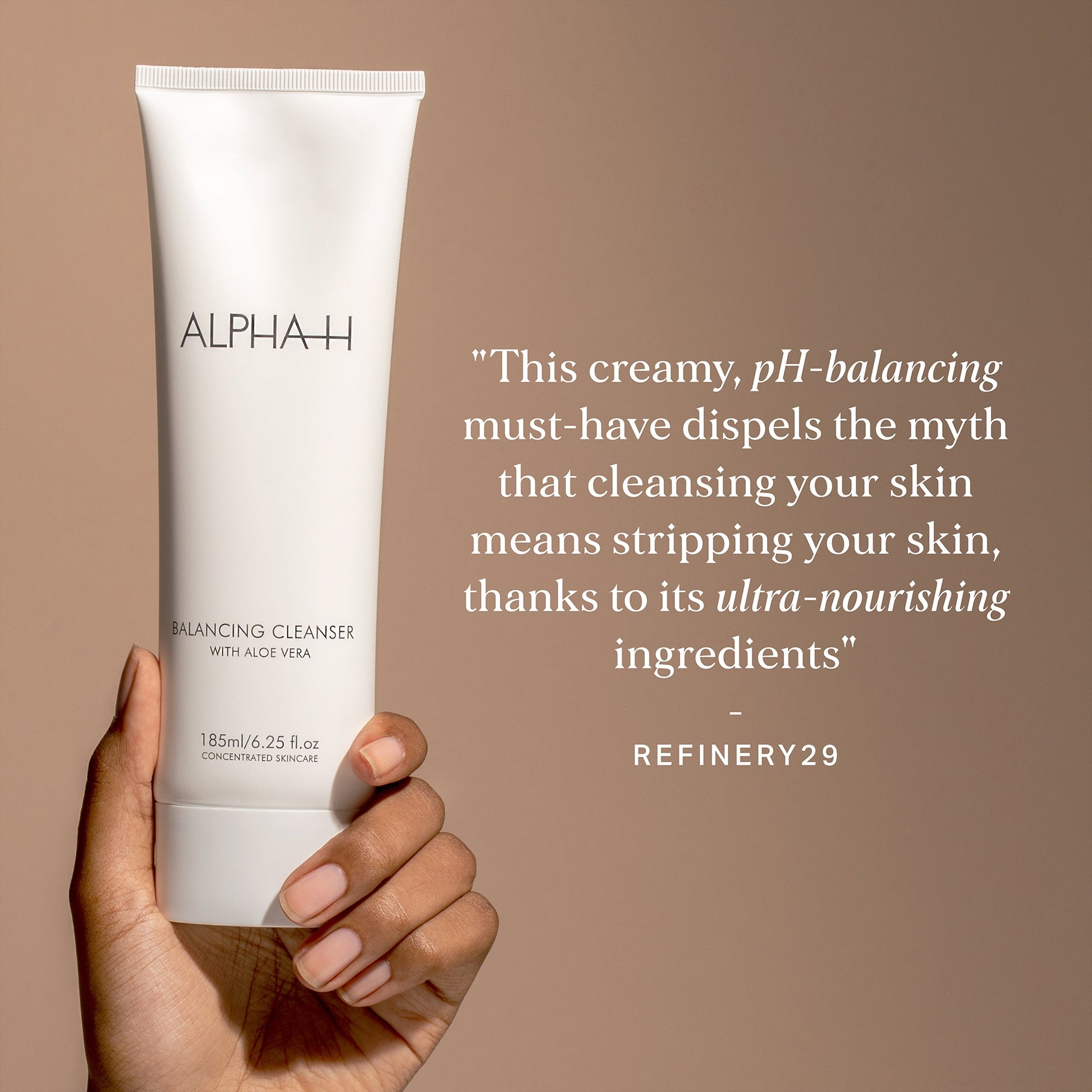 ALPHA-H

BALANCING CLEANSER
WITH ALOE VERA

185ml/6.25 fl.oz
CONCENTRATED SKINCARE

"This creamy, pH-balancing must-have dispels the myth that cleansing your skin means stripping your skin, thanks to its ultra-nourishing ingredients"

-

REFINERY29