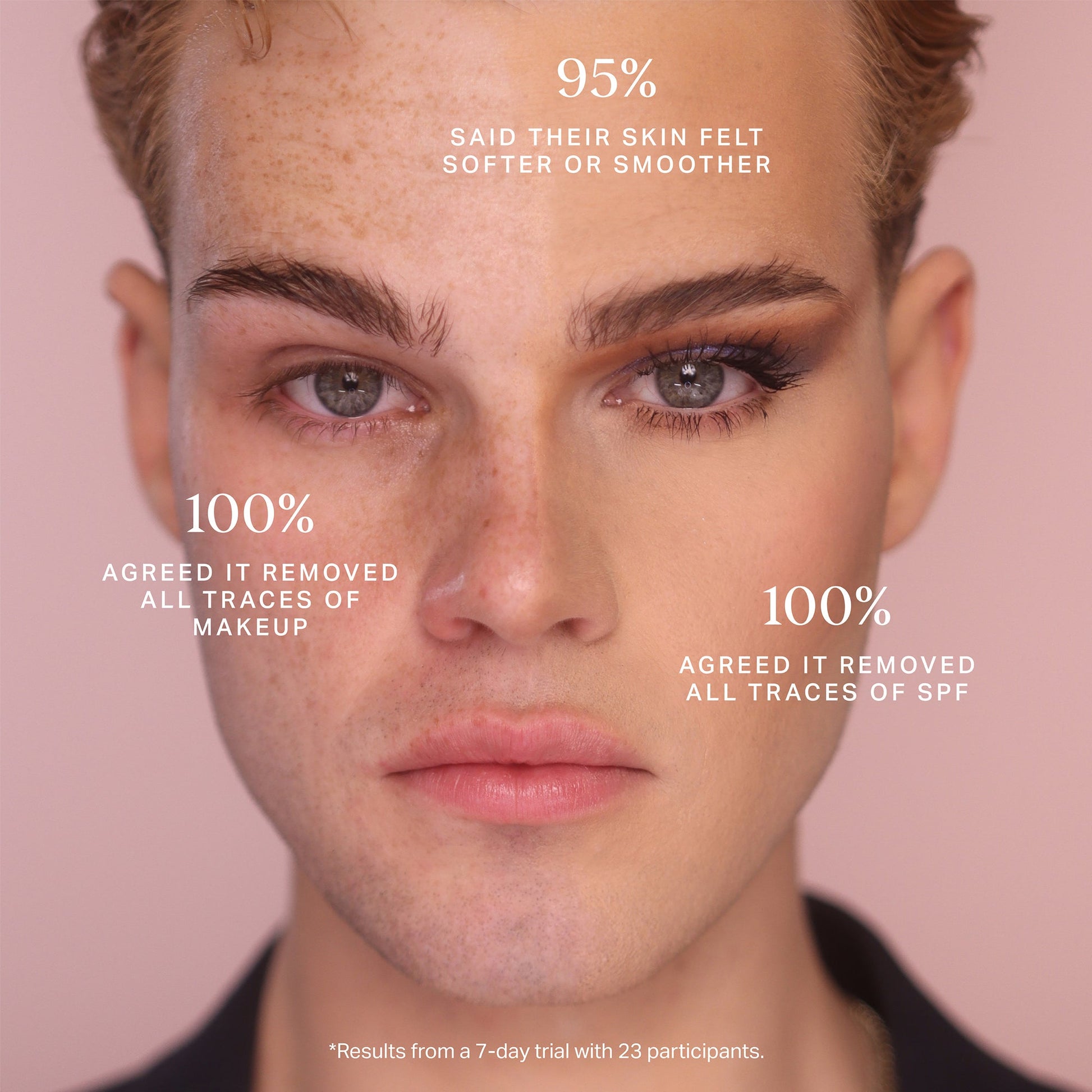 95%

SAID THEIR SKIN FELT SOFTER OR SMOOTHER

100%

AGREED IT REMOVED ALL TRACES OF MAKEUP

100%

AGREED IT REMOVED ALL TRACES OF SPF

*Results from a 7-day trial with 23 participants.