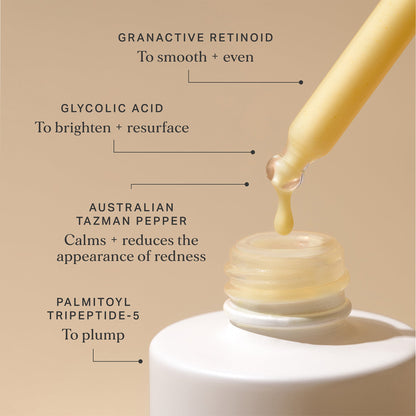 GRANACTIVE RETINOID
To smooth + even

GLYCOLIC ACID
To brighten + resurface

AUSTRALIAN TAZMAN PEPPER
Calms + reduces the appearance of redness

PALMITOYL TRIPEPTIDE-5
To plump