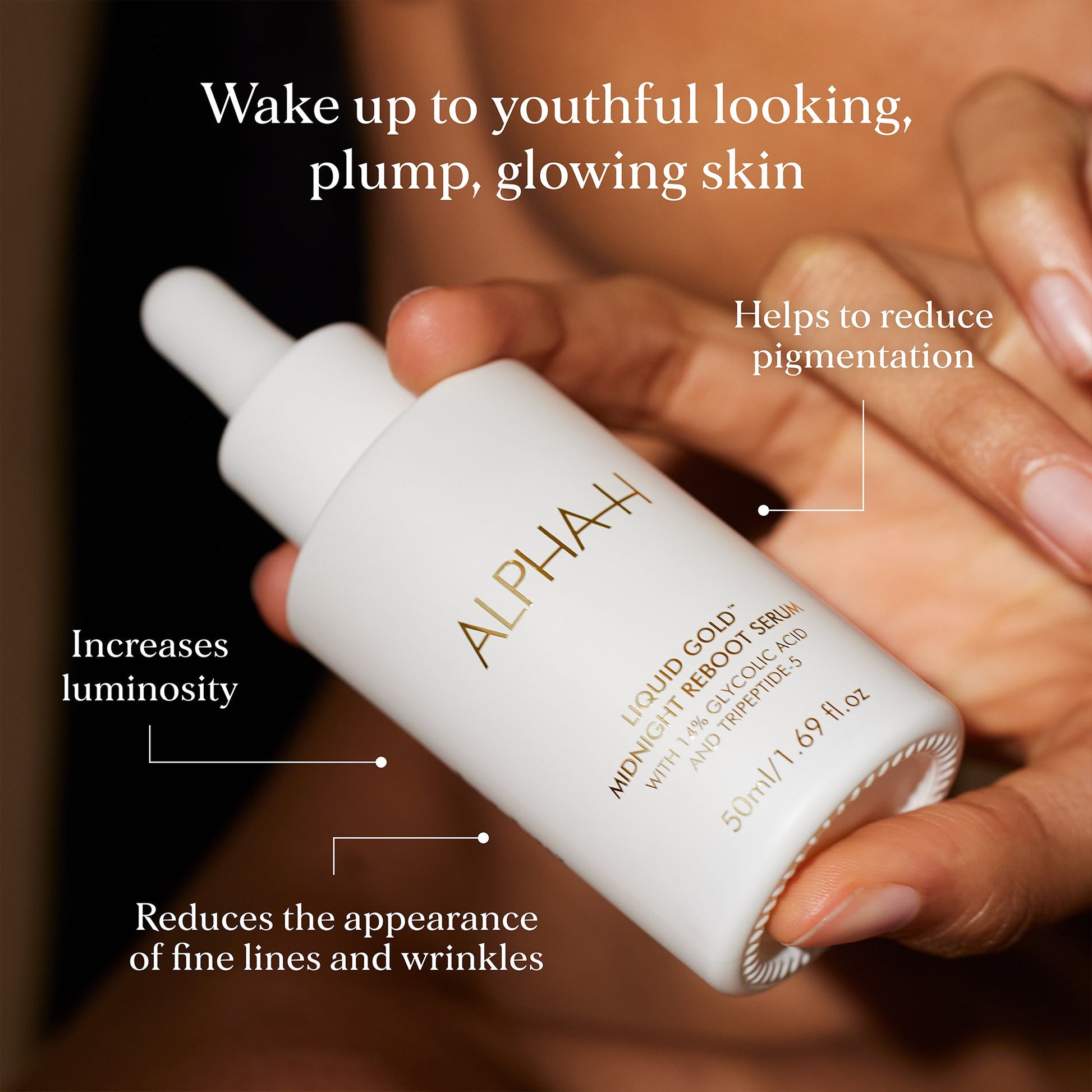 Wake up to youthful looking, plump, glowing skin

Helps to reduce pigmentation

ALPHA-H

LIQUID GOLD™
MIDNIGHT REBOOT SERUM
WITH 14% GLYCOLIC ACID
AND TRIPEPTIDE-5

50ml/1.69 fl.oz

Increases luminosity

Reduces the appearance of fine lines and wrinkles