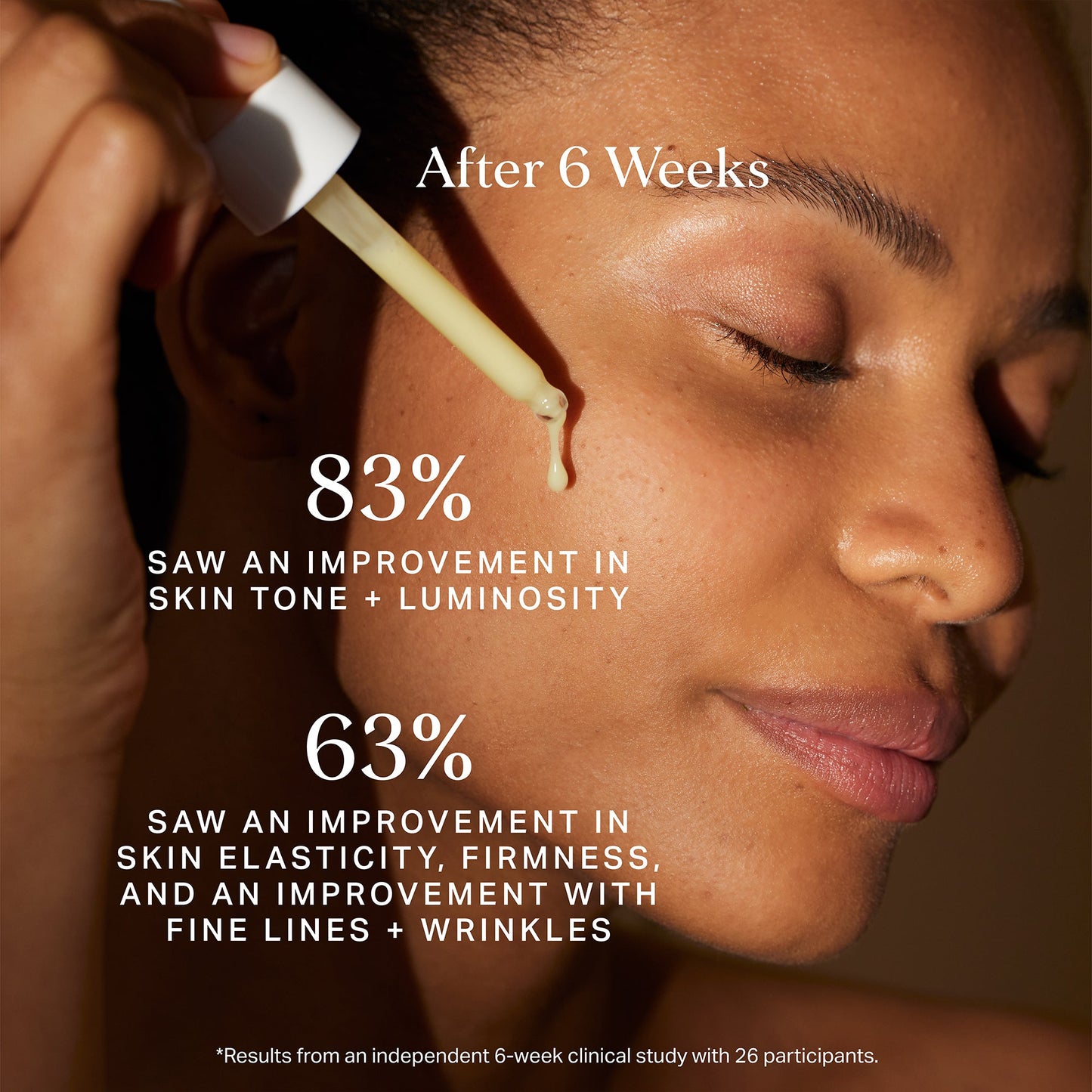 After 6 Weeks

83%
SAW AN IMPROVEMENT IN SKIN TONE + LUMINOSITY

63%
SAW AN IMPROVEMENT IN SKIN ELASTICITY, FIRMNESS, AND AN IMPROVEMENT WITH FINE LINES + WRINKLES

*Results from an independent 6-week clinical study with 26 participants.