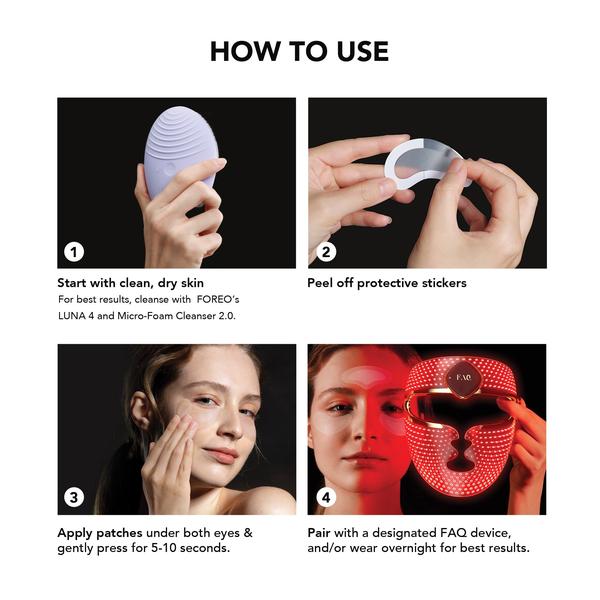 HOW TO USE

1

Start with clean, dry skin
For best results, cleanse with FOREO's LUNA 4 and Micro-Foam Cleanser 2.0.

2

Peel off protective stickers

3

Apply patches under both eyes & gently press for 5-10 seconds.

FAQ

4

Pair with a designated FAQ device, and/or wear overnight for best results.