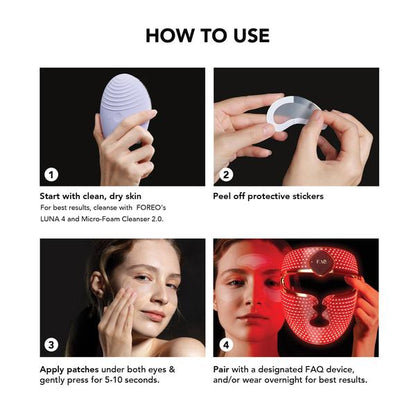 HOW TO USE

1

Start with clean, dry skin

For best results, cleanse with FOREO's LUNA 4 and Micro-Foam Cleanser 2.0.

2

Peel off protective stickers

3

Apply patches under both eyes & gently press for 5-10 seconds.

FAQ

4

Pair with a designated FAQ device, and/or wear overnight for best results.