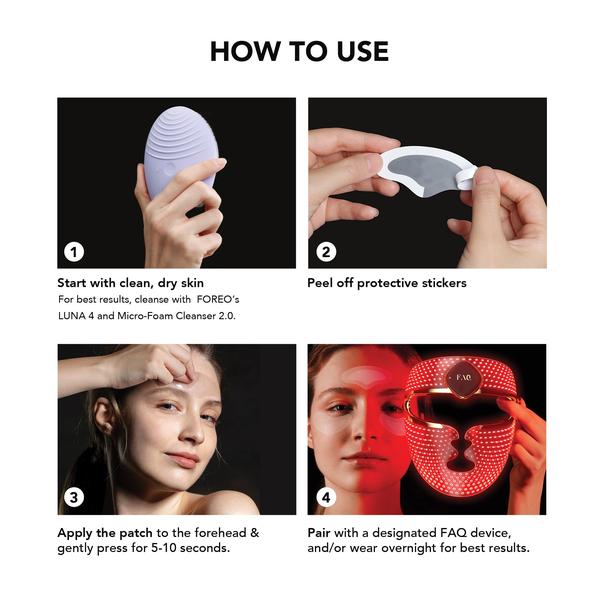 HOW TO USE

1

Start with clean, dry skin
For best results, cleanse with FOREO's LUNA 4 and Micro-Foam Cleanser 2.0.

2

Peel off protective stickers

3

Apply the patch to the forehead & gently press for 5-10 seconds.

FAQ

4

Pair with a designated FAQ device, and/or wear overnight for best results.