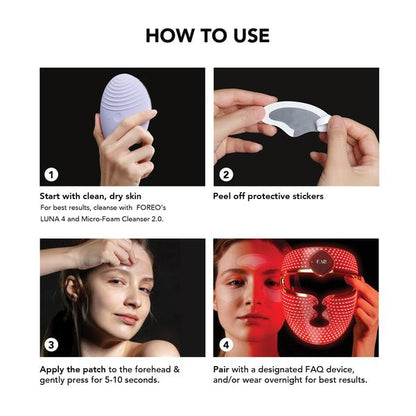 HOW TO USE

1

Start with clean, dry skin
For best results, cleanse with FOREO's LUNA 4 and Micro-Foam Cleanser 2.0.

2

Peel off protective stickers

3

Apply the patch to the forehead & gently press for 5-10 seconds.

FAQ

4

Pair with a designated FAQ device, and/or wear overnight for best results.