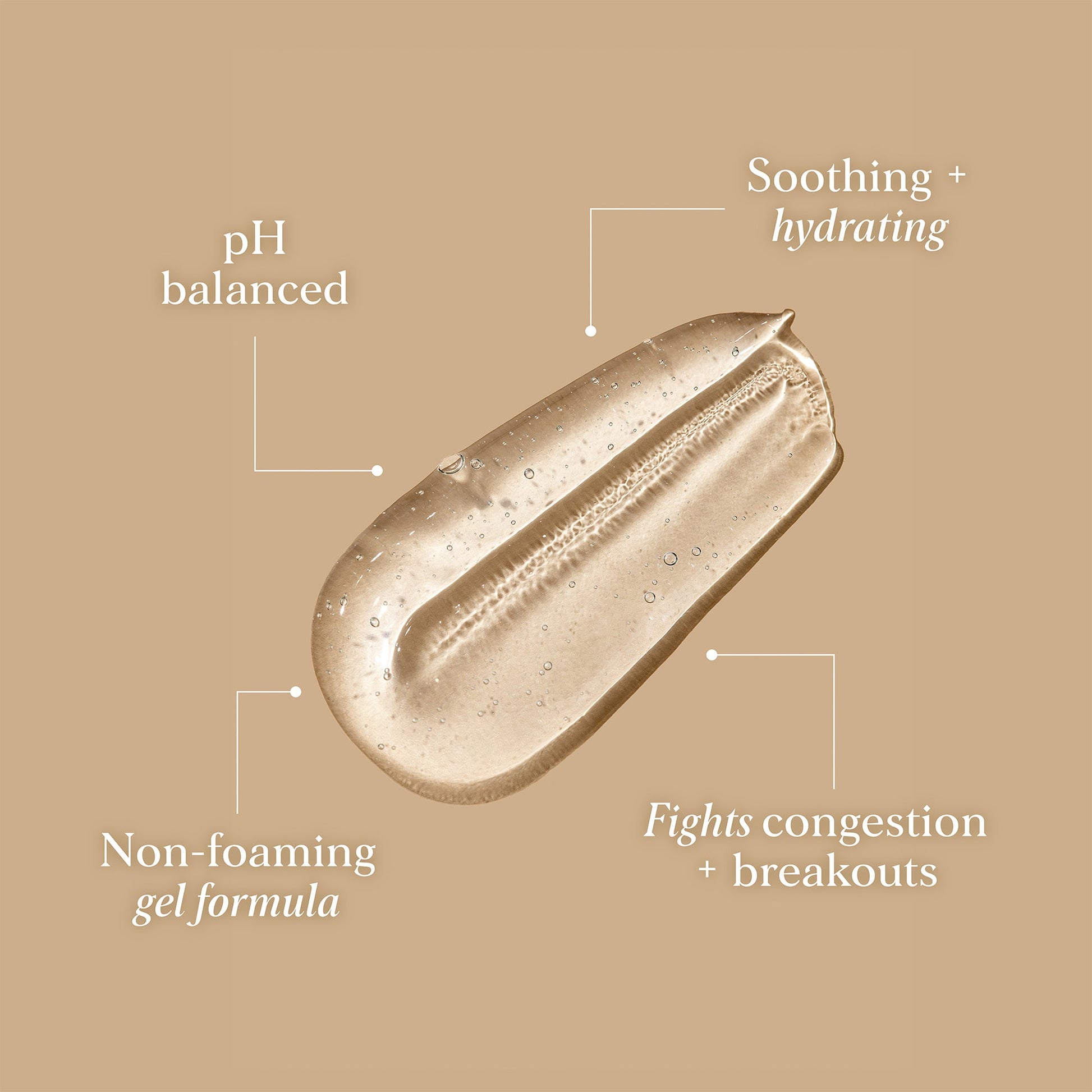 Soothing + hydrating

pH balanced

Non-foaming gel formula

Fights congestion + breakouts