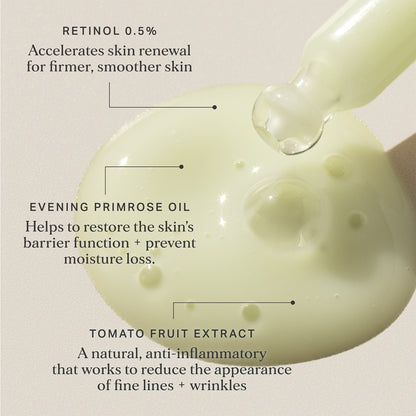 RETINOL 0.5%
Accelerates skin renewal for firmer, smoother skin

EVENING PRIMROSE OIL
Helps to restore the skin's barrier function + prevent moisture loss.

TOMATO FRUIT EXTRACT
A natural, anti-inflammatory that works to reduce the appearance of fine lines + wrinkles