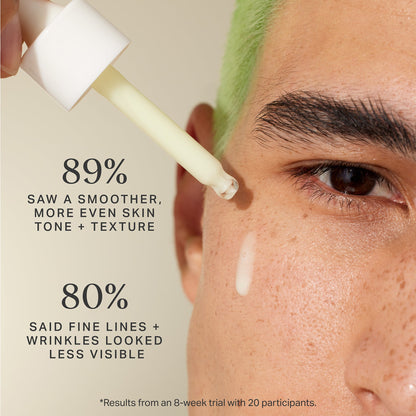 89%

SAW A SMOOTHER, MORE EVEN SKIN TONE + TEXTURE

80%

SAID FINE LINES + WRINKLES LOOKED LESS VISIBLE

*Results from an 8-week trial with 20 participants.