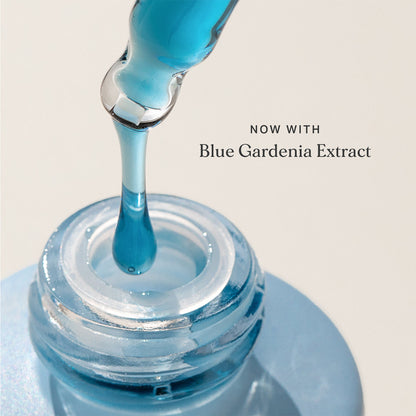 NOW WITH
Blue Gardenia Extract