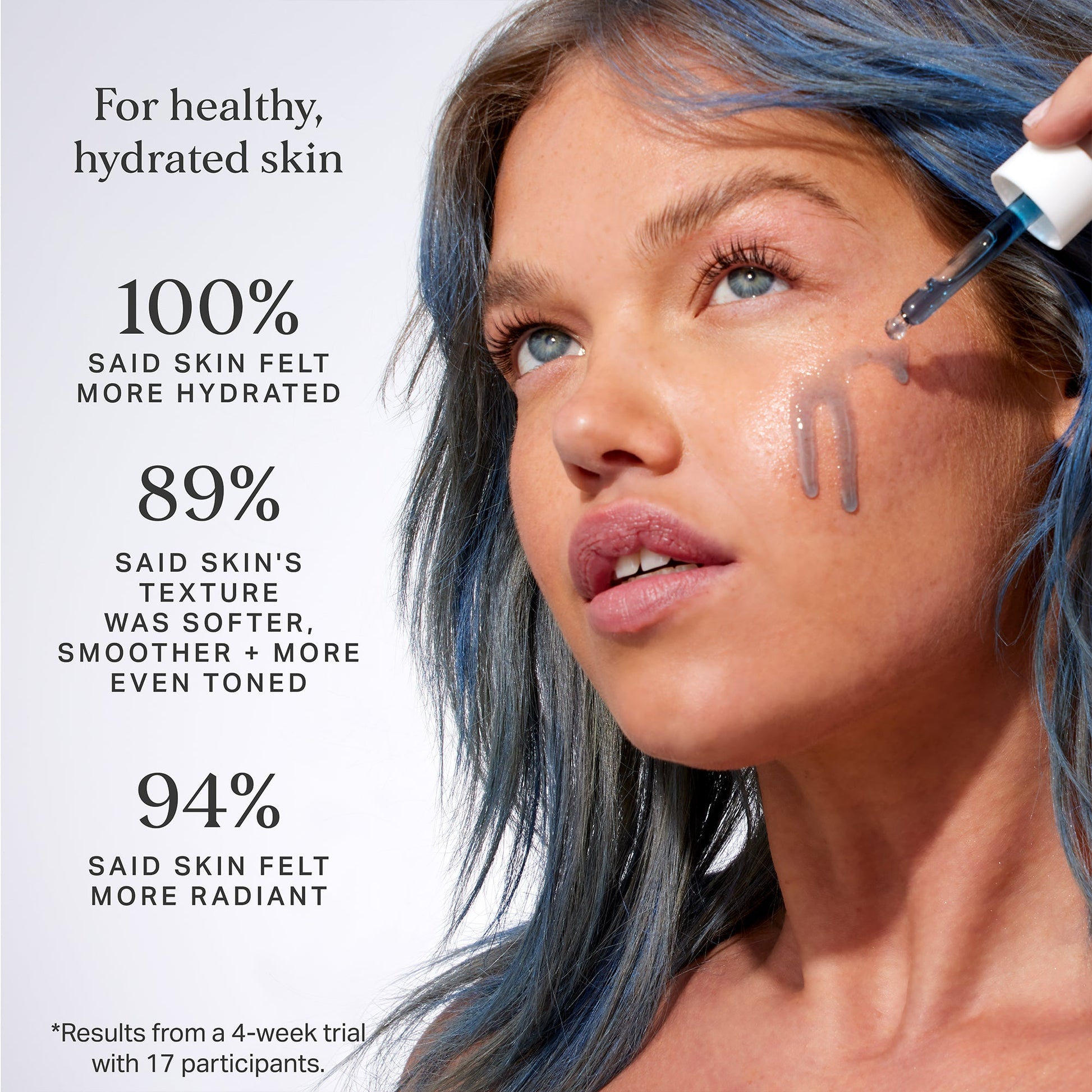 For healthy, hydrated skin

100%
SAID SKIN FELT MORE HYDRATED

89%
SAID SKIN'S TEXTURE WAS SOFTER, SMOOTHER + MORE EVEN TONED

94%
SAID SKIN FELT MORE RADIANT

*Results from a 4-week trial with 17 participants.