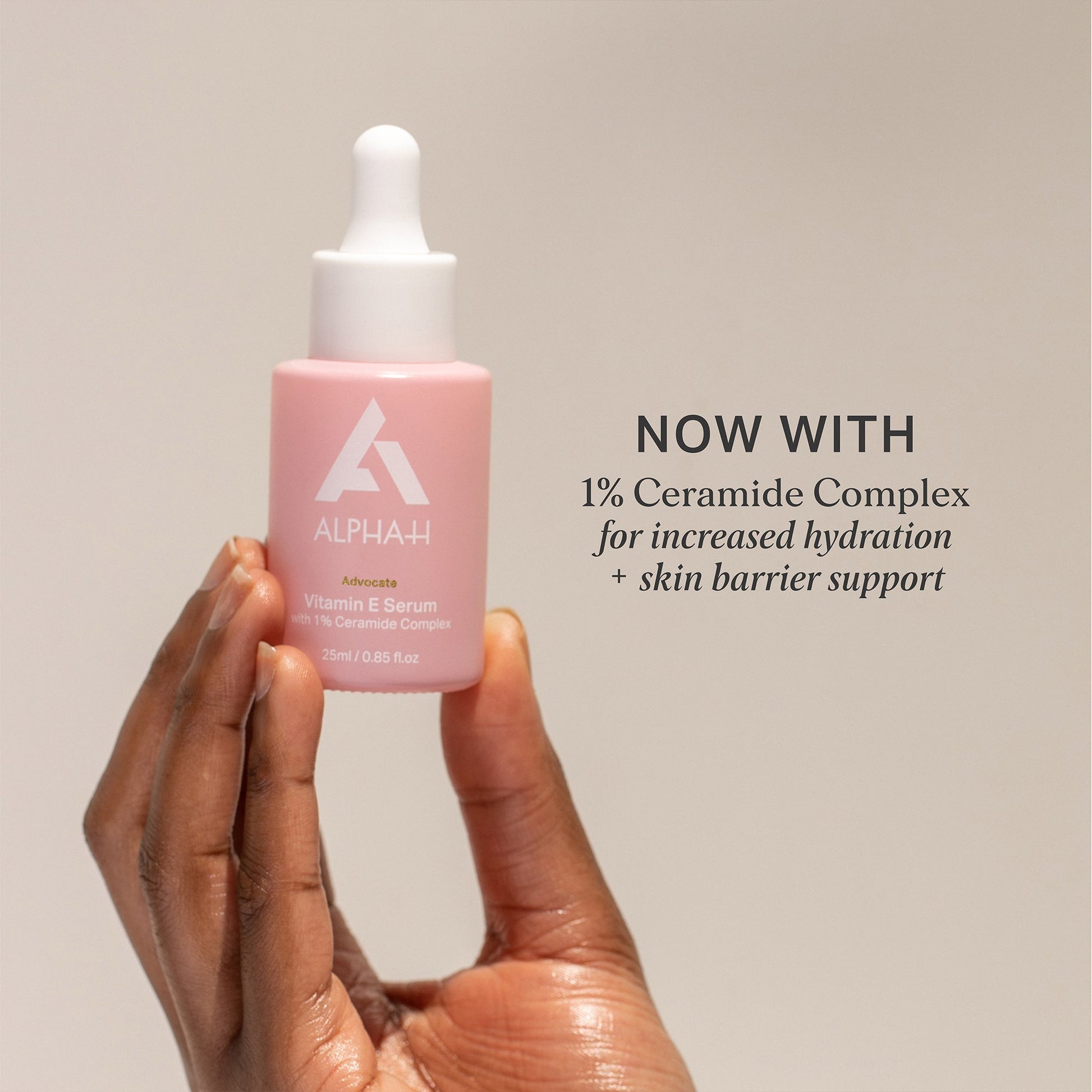 ALPHA-H

Advocate
Vitamin E Serum
with 1% Ceramide Complex

25ml / 0.85 fl.oz

NOW WITH
1% Ceramide Complex
for increased hydration
+ skin barrier support