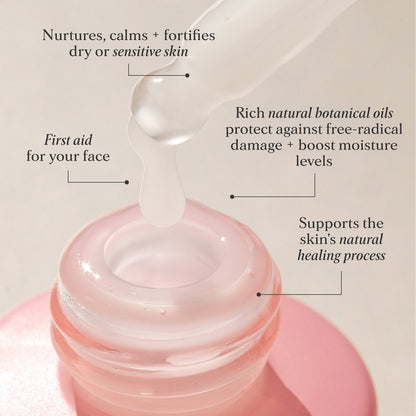 Nurtures, calms + fortifies dry or sensitive skin

First aid for your face

Rich natural botanical oils protect against free-radical damage + boost moisture levels

Supports the skin's natural healing process