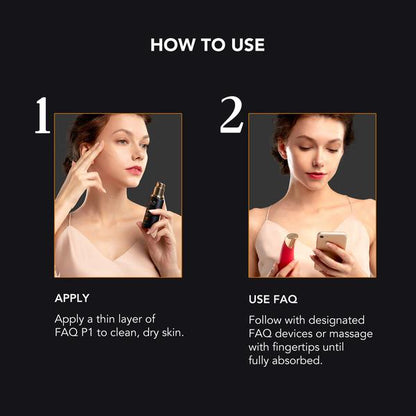 HOW TO USE

1

APPLY

Apply a thin layer of FAQ P1 to clean, dry skin.

2

USE FAQ

Follow with designated FAQ devices or massage with fingertips until fully absorbed.