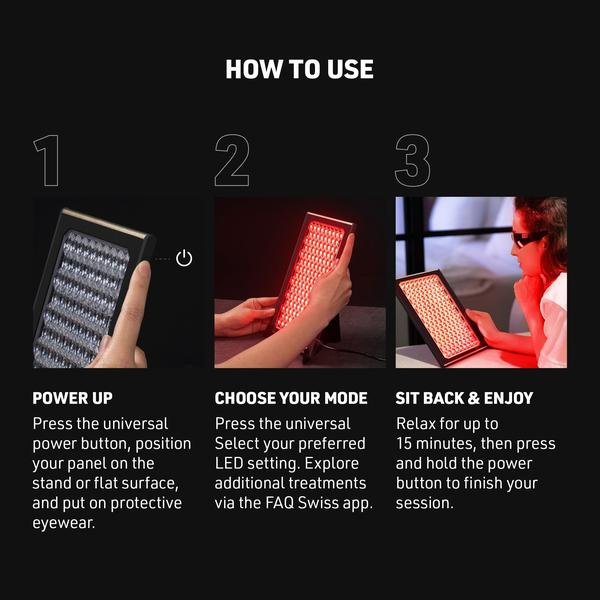 HOW TO USE

1

POWER UP

Press the universal power button, position your panel on the stand or flat surface, and put on protective eyewear.

2

CHOOSE YOUR MODE

Press the universal Select your preferred LED setting. Explore additional treatments via the FAQ Swiss app.

3

SIT BACK & ENJOY

Relax for up to 15 minutes, then press and hold the power button to finish your session.