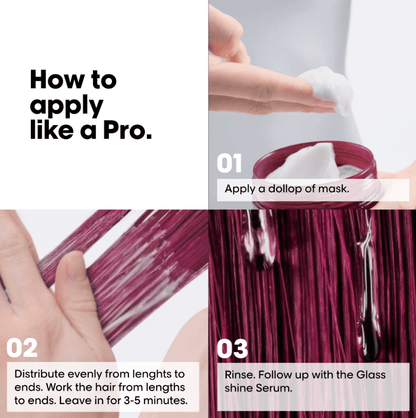 How to apply like a Pro.

01

Apply a dollop of mask.

02

Distribute evenly from lenghts to ends. Work the hair from lengths to ends. Leave in for 3-5 minutes.

03

Rinse. Follow up with the Glass shine Serum.