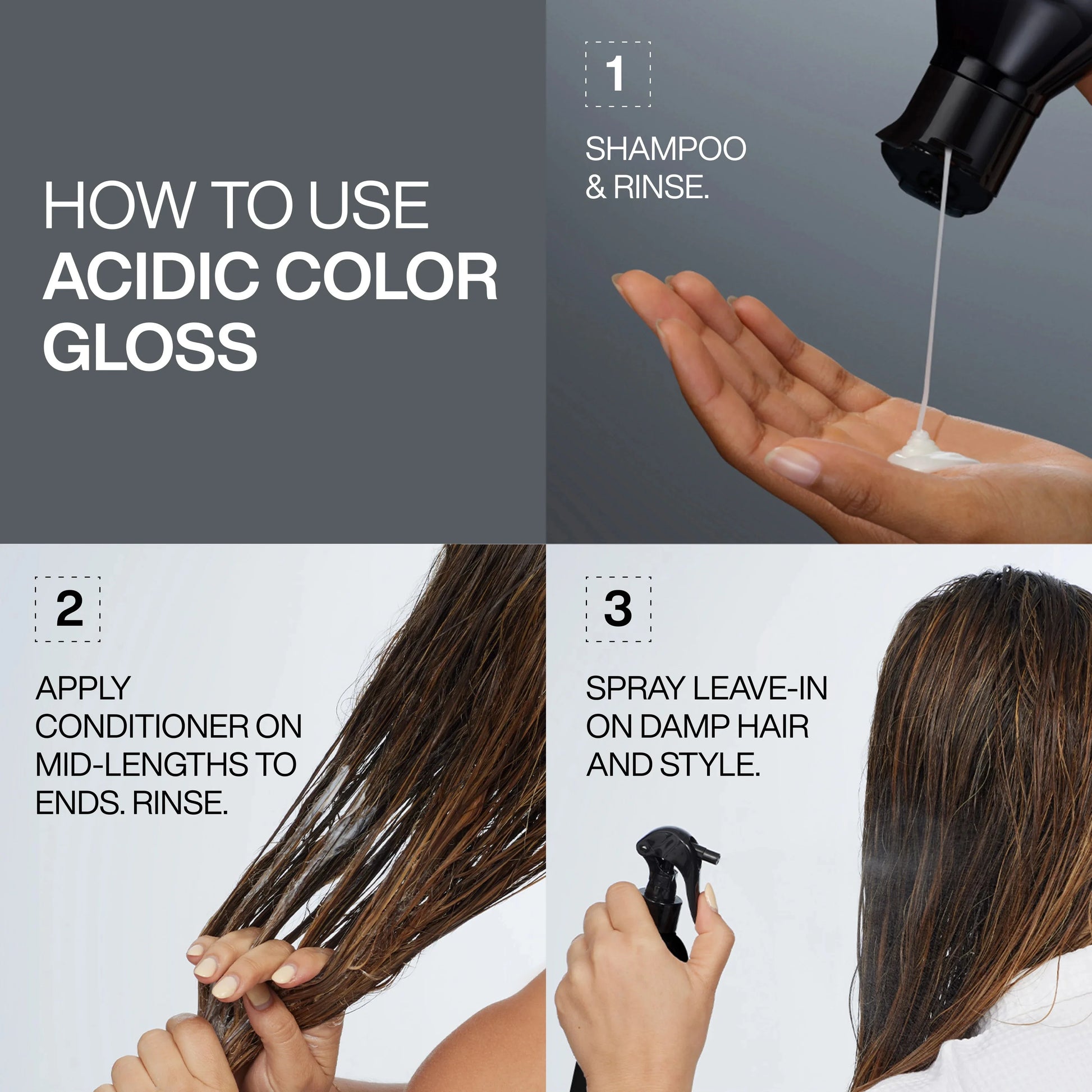 HOW TO USE
ACIDIC COLOR GLOSS

1

SHAMPOO & RINSE.

2

APPLY CONDITIONER ON MID-LENGTHS TO ENDS. RINSE.

3

SPRAY LEAVE-IN ON DAMP HAIR AND STYLE.